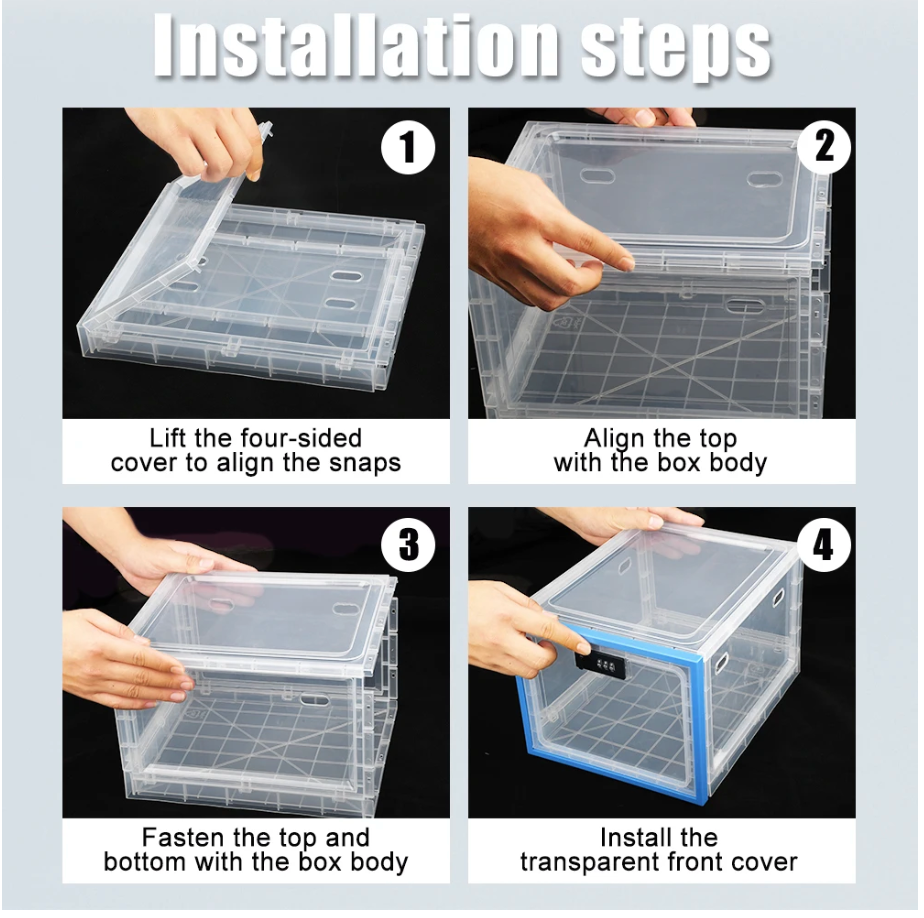 Installation steps

1

Lift the four-sided cover to align the snaps

2

Align the top with the box body

3

Fasten the top and bottom with the box body

4

Install the transparent front cover